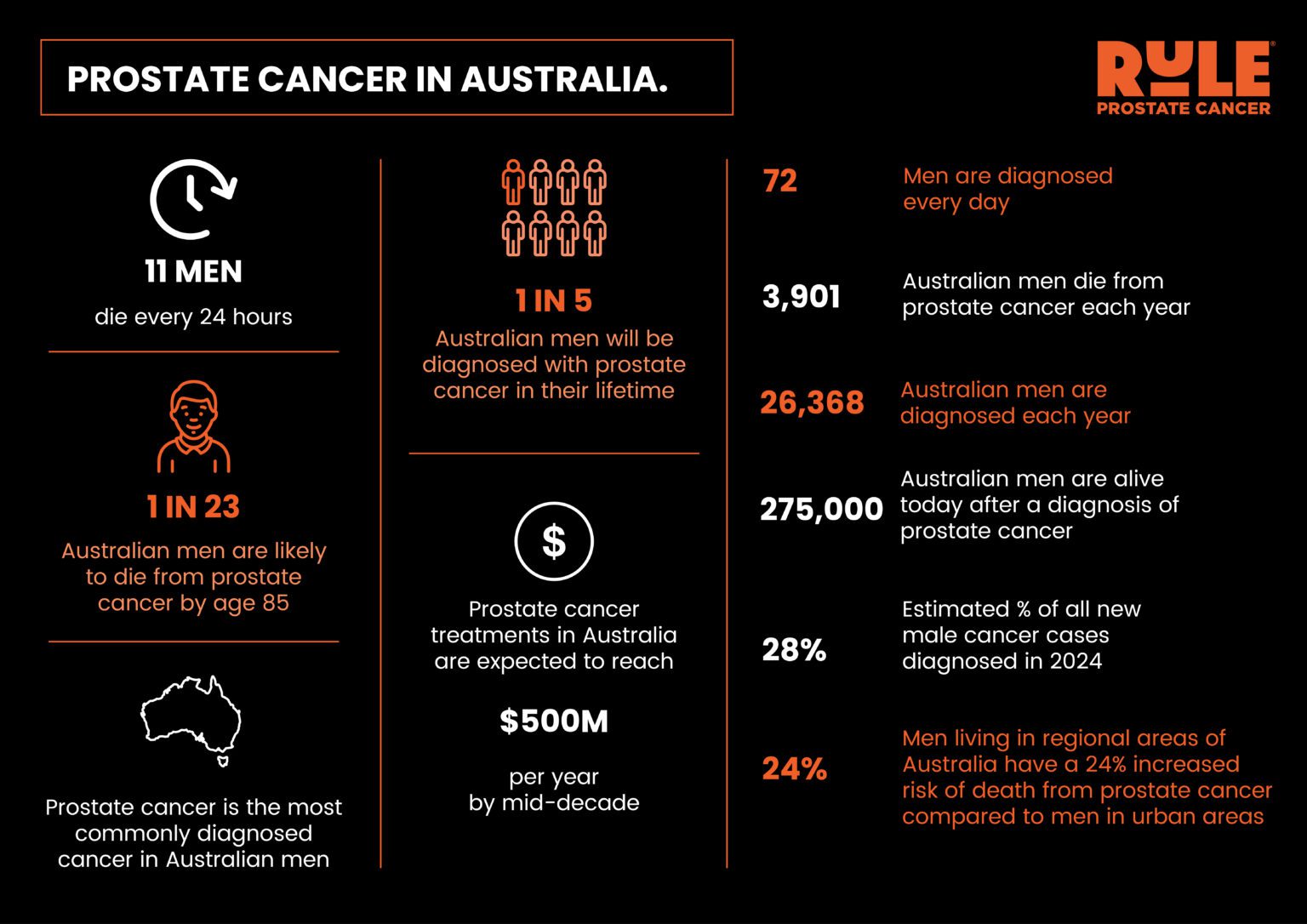 PROSTATE CANCER IN AUSTRALIA.

RULE PROSTATE CANCER

11 MEN
die every 24 hours

1 IN 23
Australian men are likely to die from prostate cancer by age 85

Prostate cancer is the most commonly diagnosed cancer in Australian men

1 IN 5
Australian men will be diagnosed with prostate cancer in their lifetime

$

Prostate cancer treatments in Australia are expected to reach

$500M

per year by mid-decade

72 Men are diagnosed every day

3,901 Australian men die from prostate cancer each year

26,368 Australian men are diagnosed each year

275,000 Australian men are alive today after a diagnosis of prostate cancer

28% Estimated % of all new male cancer cases diagnosed in 2024

24% Men living in regional areas of Australia have a 24% increased risk of death from prostate cancer compared to men in urban areas